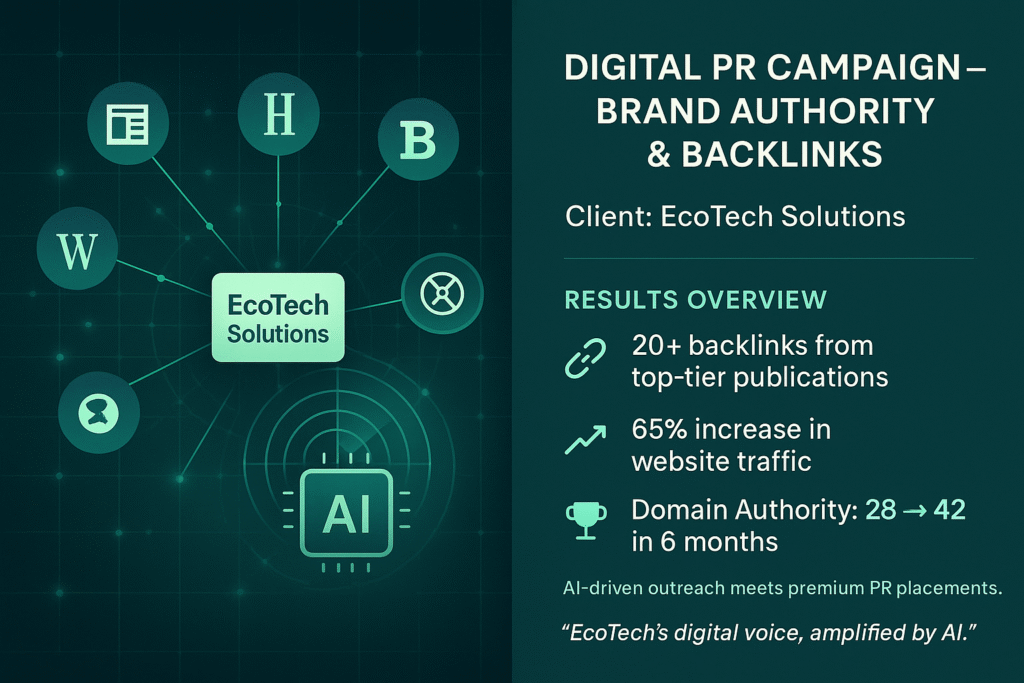 H

B

W

EcoTech Solutions

AI

DIGITAL PR CAMPAIGN – BRAND AUTHORITY & BACKLINKS

Client: EcoTech Solutions

RESULTS OVERVIEW

20+ backlinks from top-tier publications

65% increase in website traffic

Domain Authority: 28 → 42 in 6 months

AI-driven outreach meets premium PR placements.

"EcoTech's digital voice, amplified by AI."